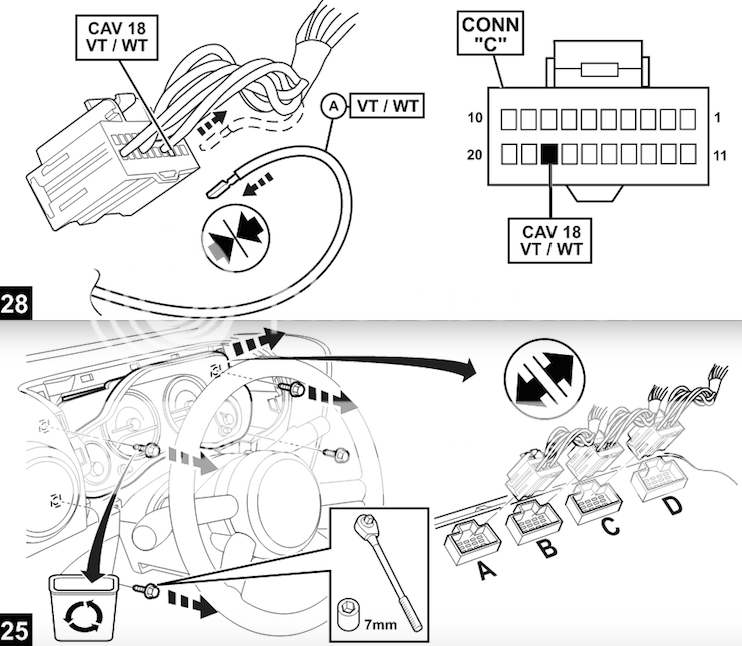 CAV 18
VT / WT

A VT / WT

CONN
"C"

10
1
20
11

CAV 18
VT / WT

28

7mm

A
B
C
D

25